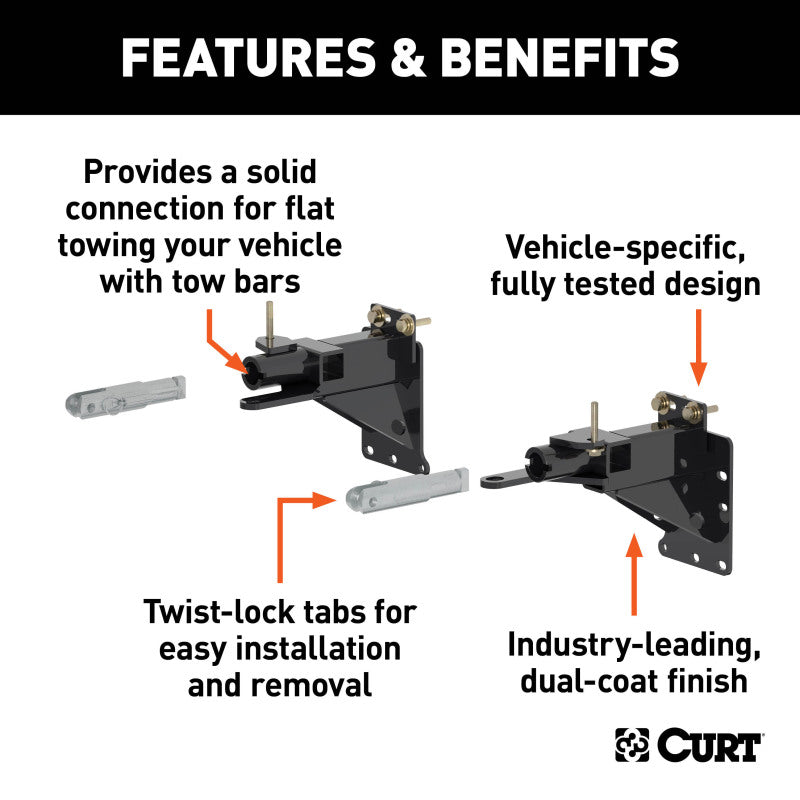 FEATURES & BENEFITS

Provides a solid connection for flat towing your vehicle with tow bars

Vehicle-specific, fully tested design

Twist-lock tabs for easy installation and removal

Industry-leading, dual-coat finish

CURT