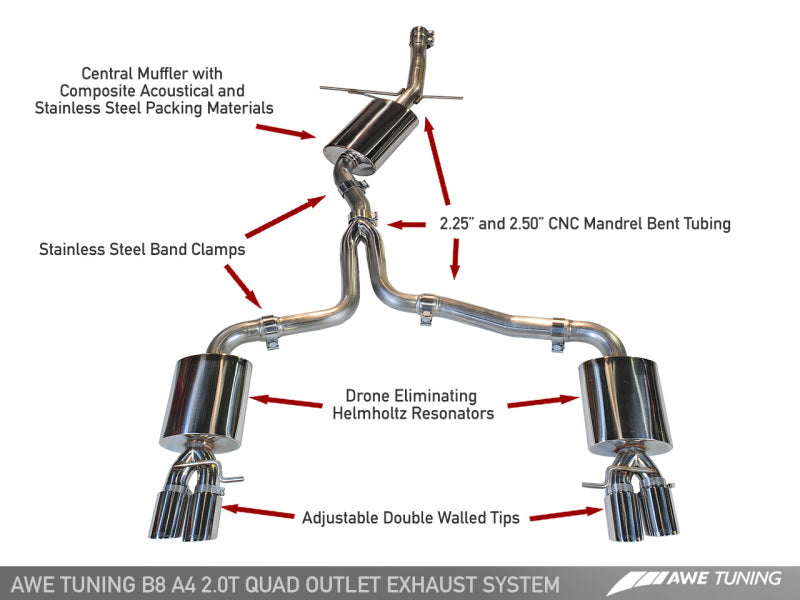 Central Muffler with Composite Acoustical and Stainless Steel Packing Materials

2.25" and 2.50" CNC Mandrel Bent Tubing

Stainless Steel Band Clamps

Drone Eliminating Helmholtz Resonators

Adjustable Double Walled Tips

AWE TUNING B8 A4 2.0T QUAD OUTLET EXHAUST SYSTEM

AWE TUNING