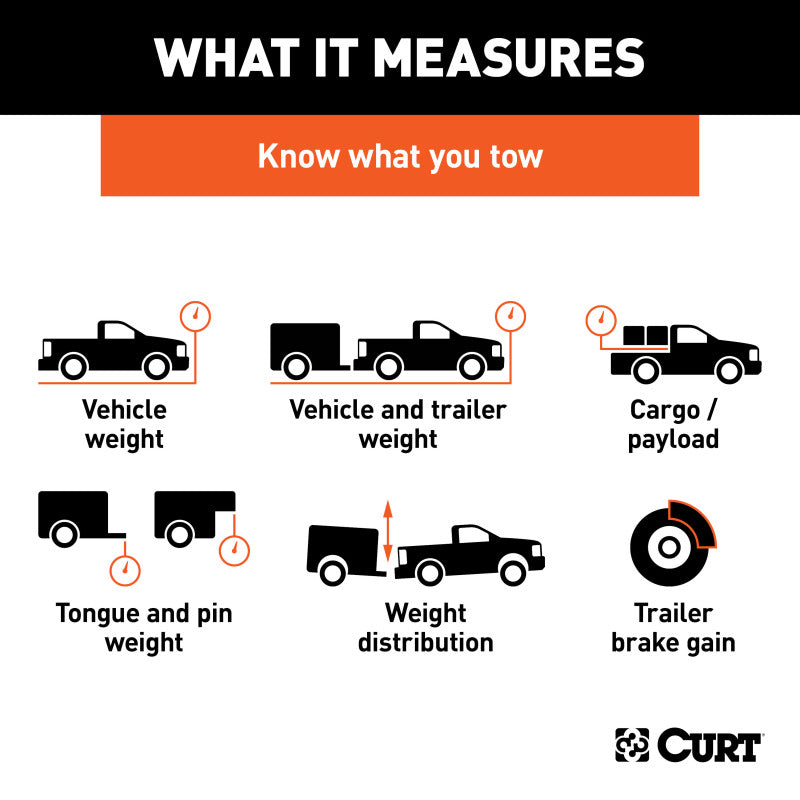 WHAT IT MEASURES

Know what you tow

Vehicle weight

Vehicle and trailer weight

Cargo / payload

Tongue and pin weight

Weight distribution

Trailer brake gain

CURT