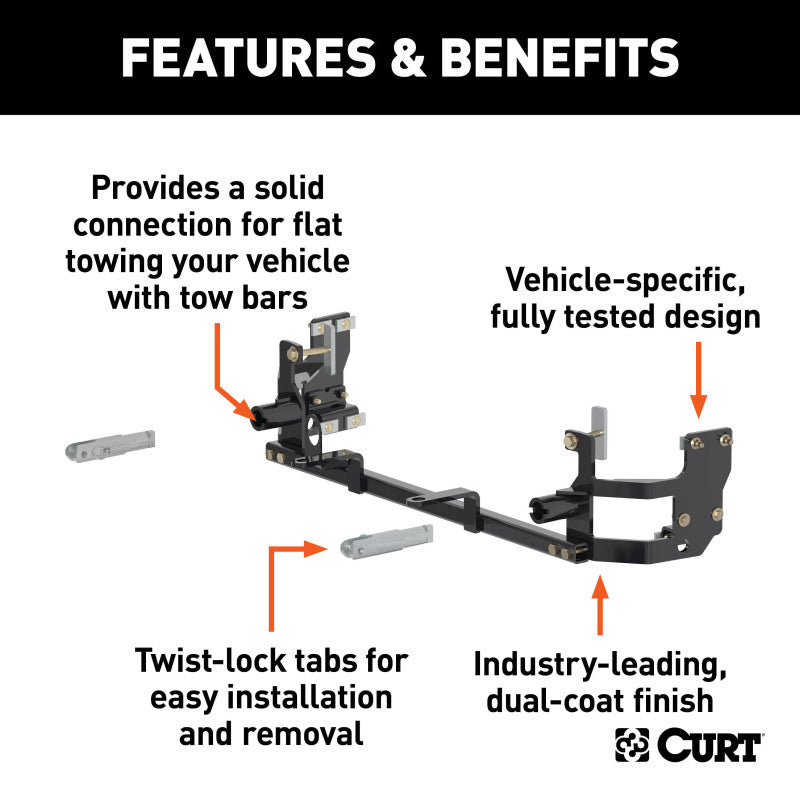 FEATURES & BENEFITS

Provides a solid connection for flat towing your vehicle with tow bars

Vehicle-specific, fully tested design

Twist-lock tabs for easy installation and removal

Industry-leading, dual-coat finish

CURT